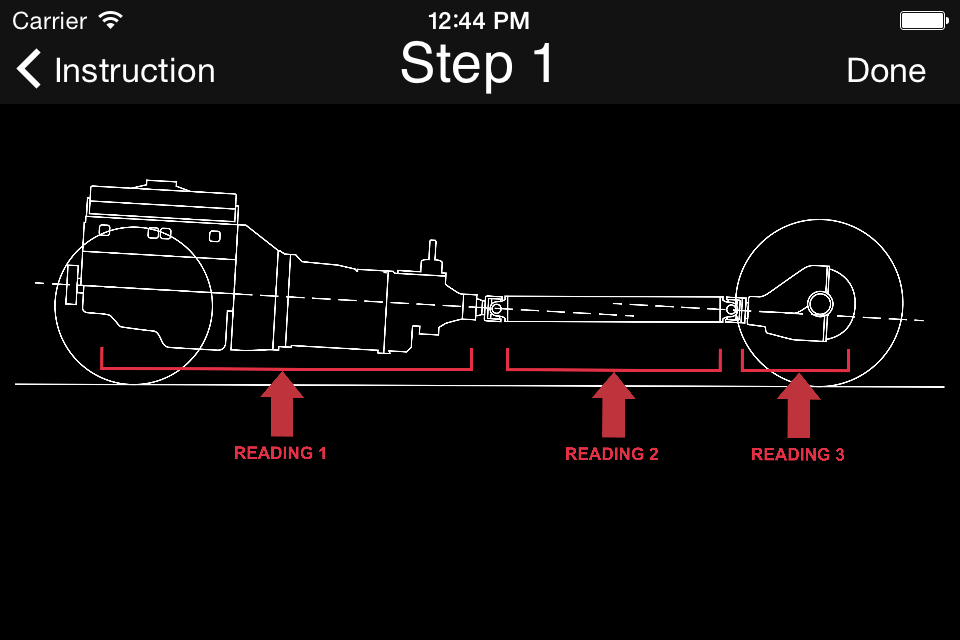 Carrier
12:44 PM
Instruction
Step 1
Done

READING 1
READING 2
READING 3