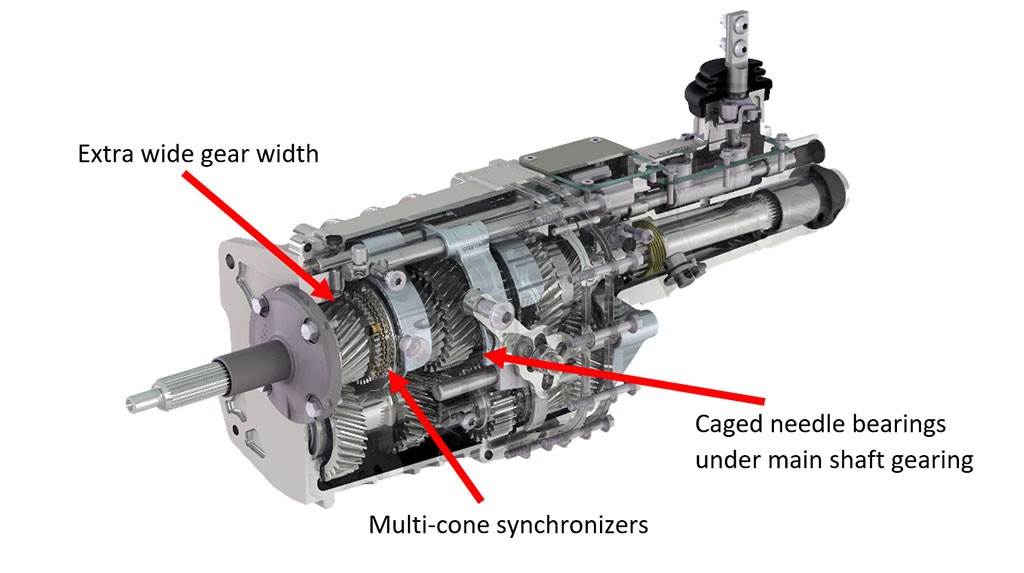 Extra wide gear width

Caged needle bearings under main shaft gearing

Multi-cone synchronizers